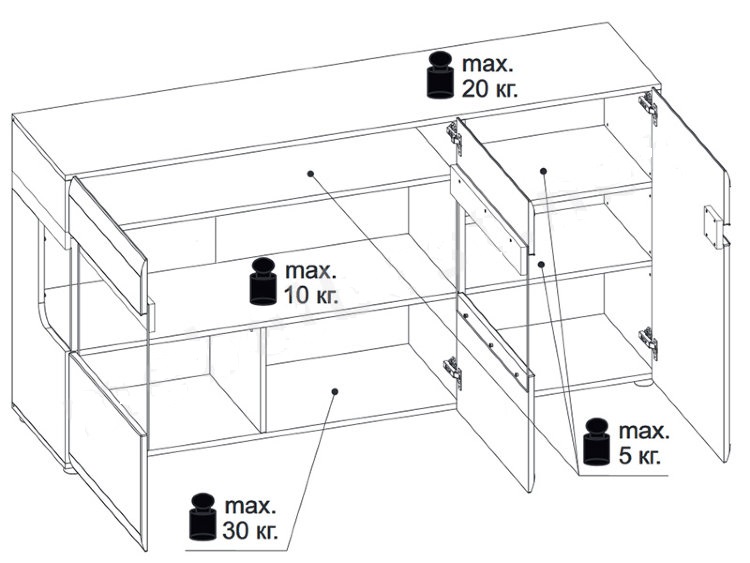 max.
20 кг.

max.
10 кг.

max.
5 кг.

max.
30 кг.