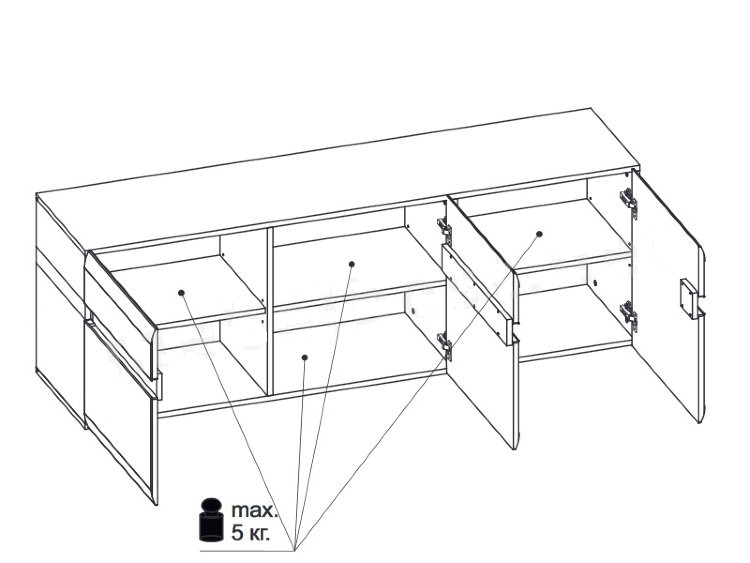 max.
5 кг.