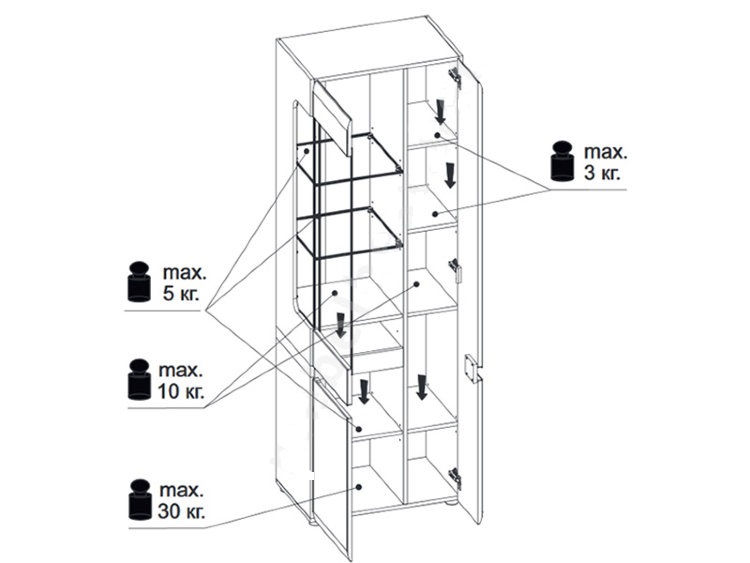 max.
3 кг.

max.
5 кг.

max.
10 кг.

max.
30 кг.