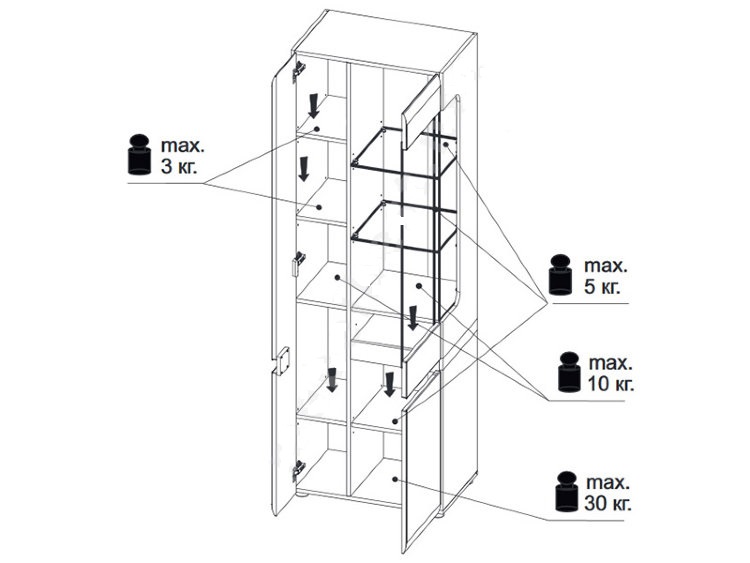 max.
3 кг.

max.
5 кг.

max.
10 кг.

max.
30 кг.