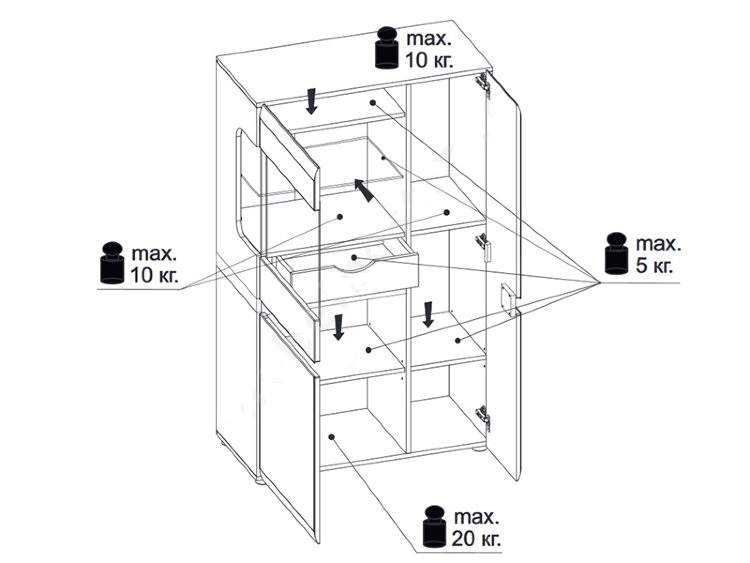 max.
10 кг.

max.
10 кг.

max.
5 кг.

max.
20 кг.