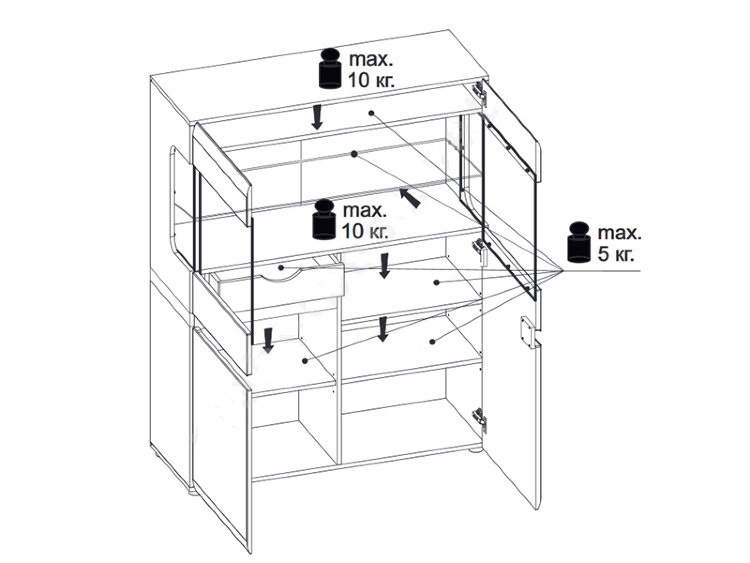 max.
10 кг.

max.
10 кг.

max.
5 кг.