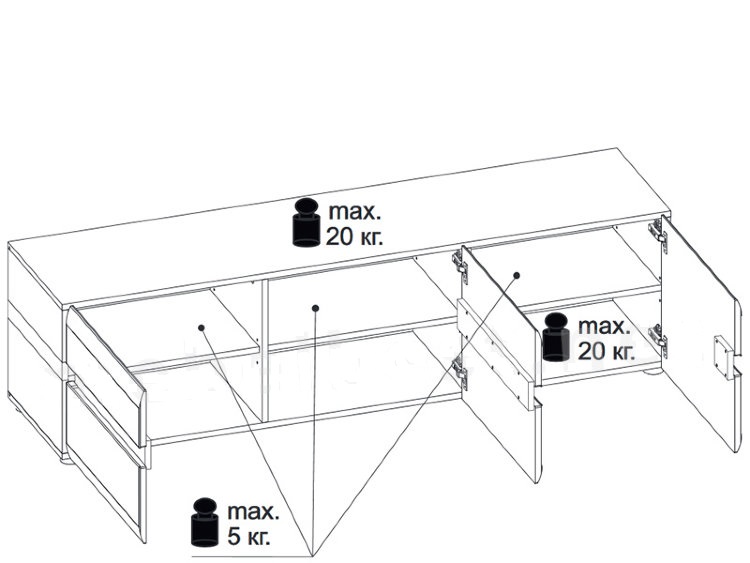 max.
20 кг.

max.
20 кг.

max.
5 кг.