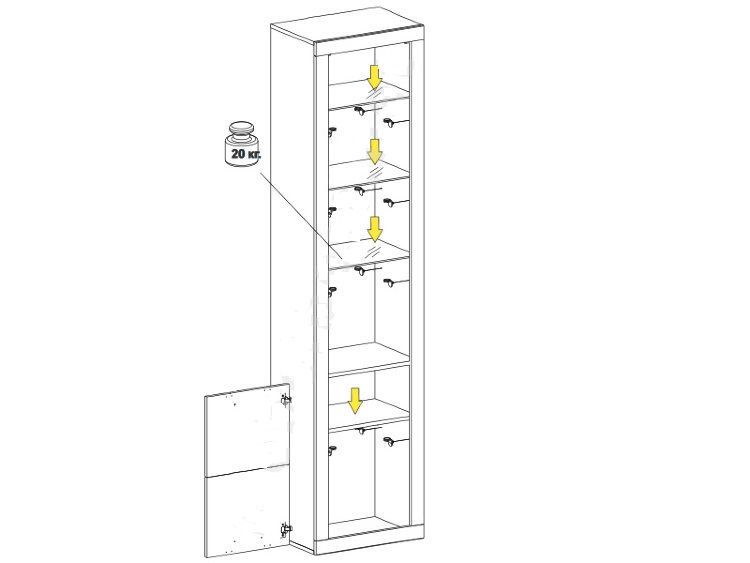 20 кг.