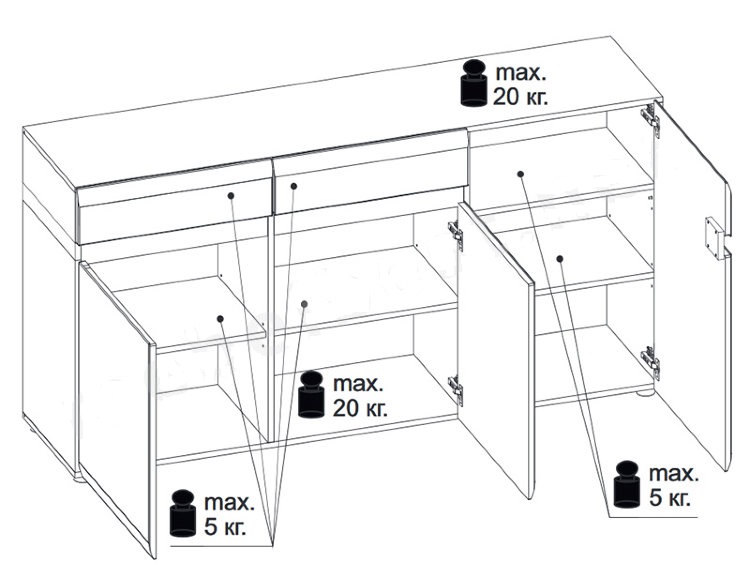 max.
20 кг.

max.
20 кг.

max.
5 кг.

max.
5 кг.