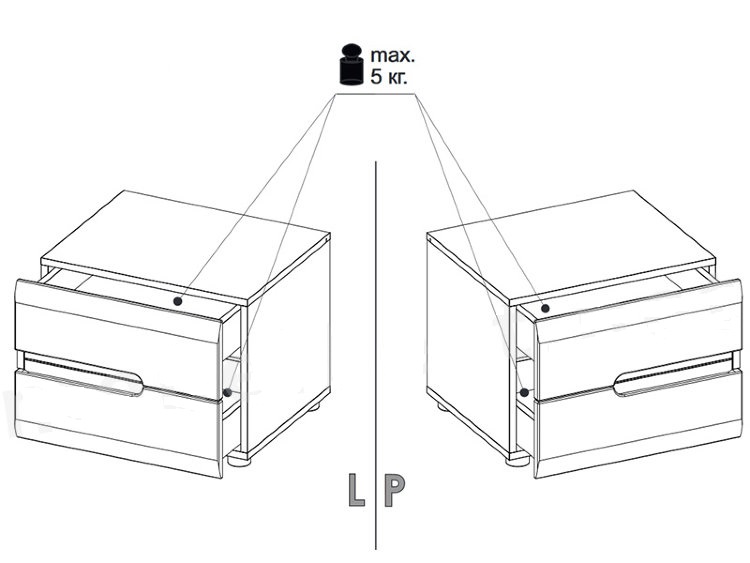 max.
5 кг.

L P