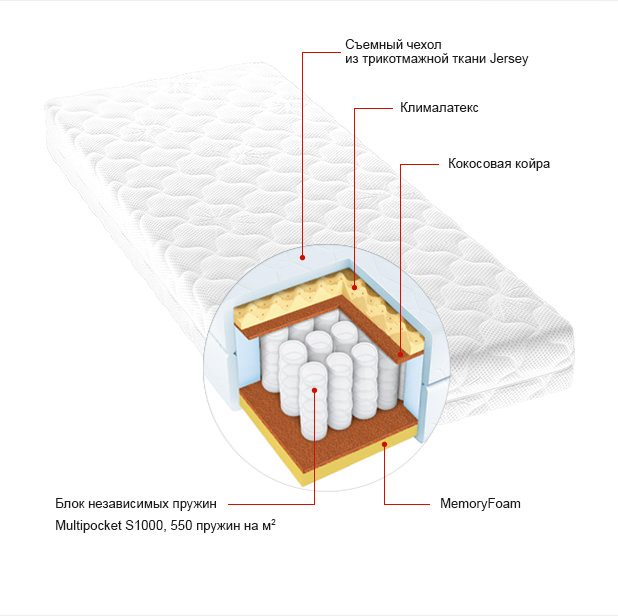 Съемный чехол из трикотмажной ткани Jersey

Клималатекс

Кокосовая койра

Блок независимых пружин Multipocket S1000, 550 пружин на м$^2$

MemoryFoam