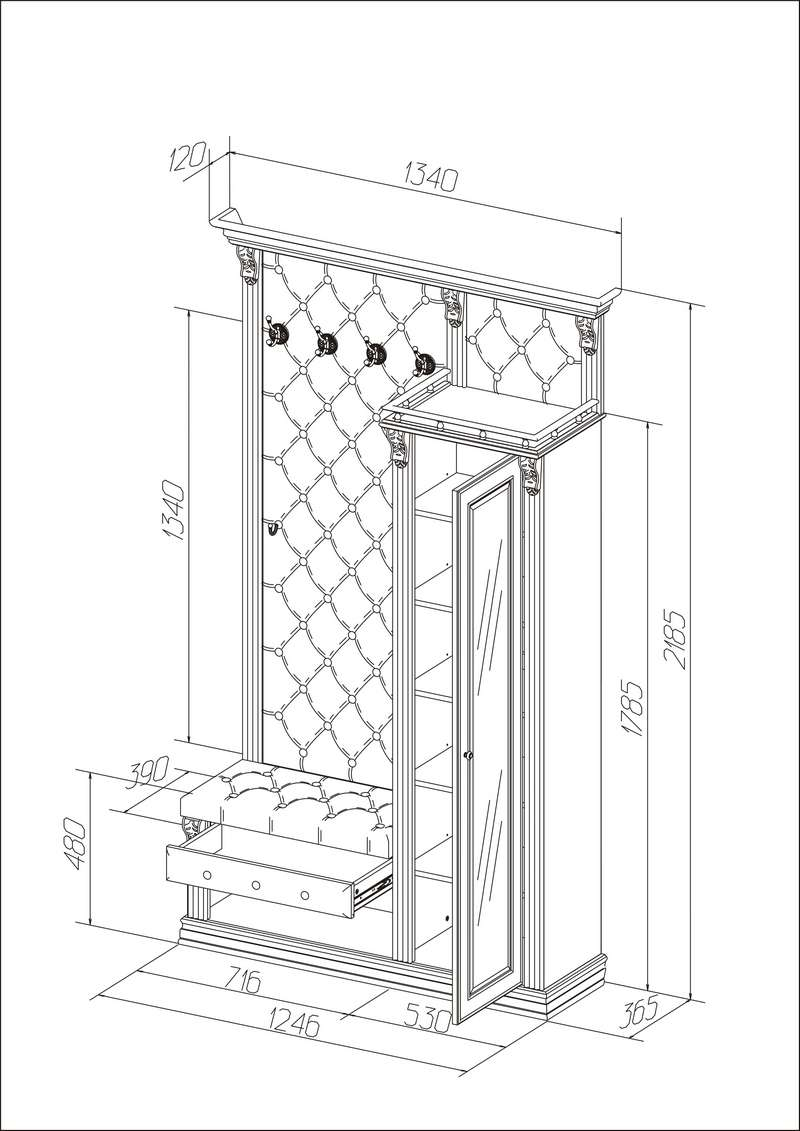 120
1340
1340
2185
1785
390
480
716
1246
530
365