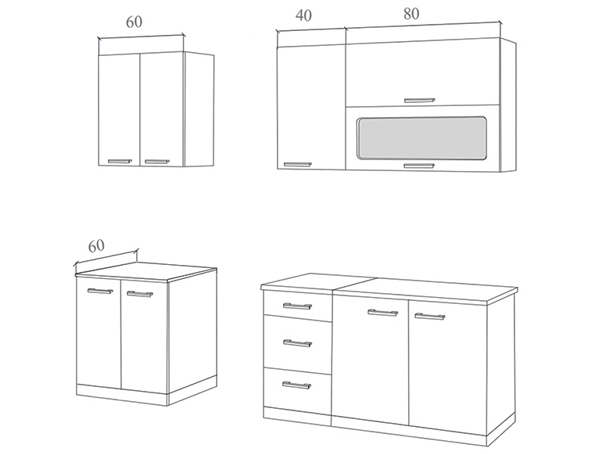 60

40

80

60