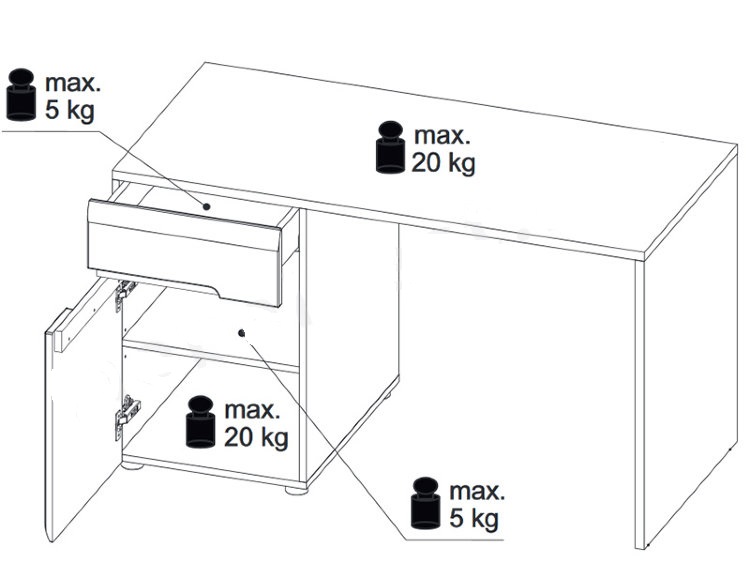 max.
5 kg

max.
20 kg

max.
20 kg

max.
5 kg