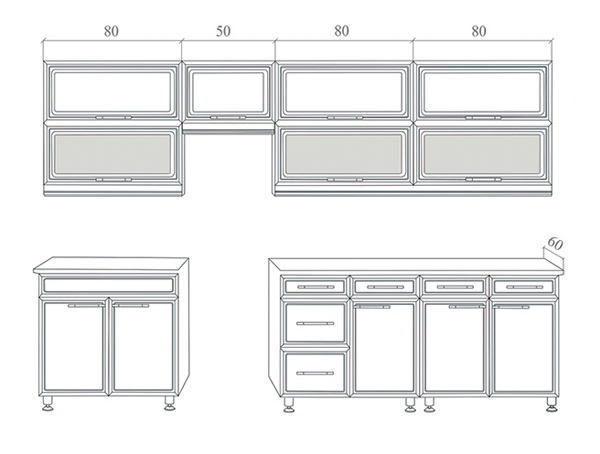 80
50
80
80
60