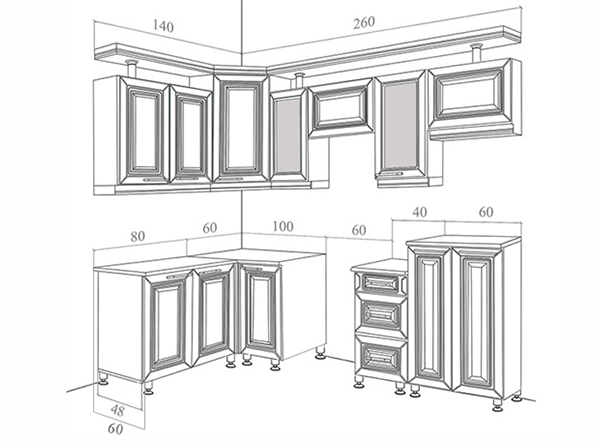 140
260
80
60
100
60
40
60
48
60